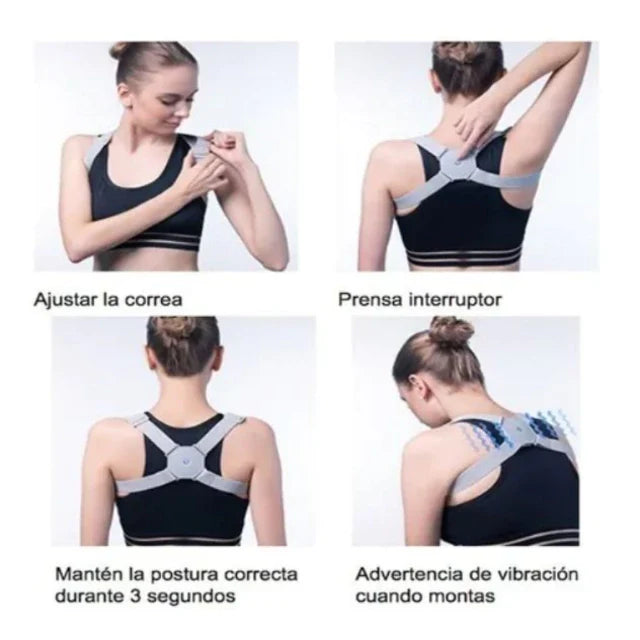 Ajustar la correa

Prensa interruptor

Mantén la postura correcta durante 3 segundos

Advertencia de vibración cuando montas