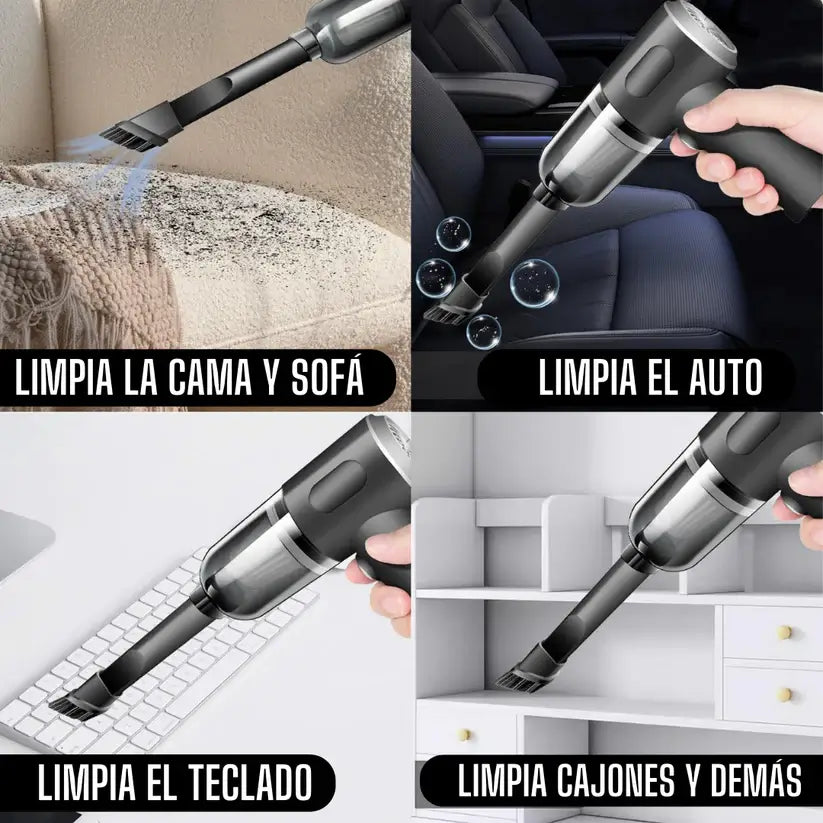 LIMPIA LA CAMA Y SOFÁ

LIMPIA EL AUTO

LIMPIA EL TECLADO

LIMPIA CAJONES Y DEMÁS