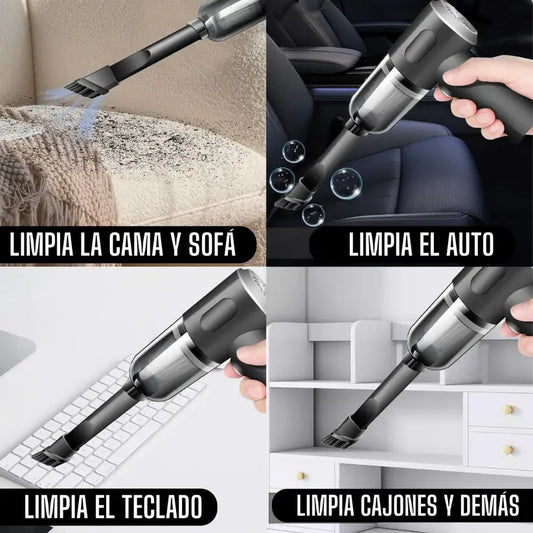 LIMPIA LA CAMA Y SOFÁ

LIMPIA EL AUTO

LIMPIA EL TECLADO

LIMPIA CAJONES Y DEMÁS