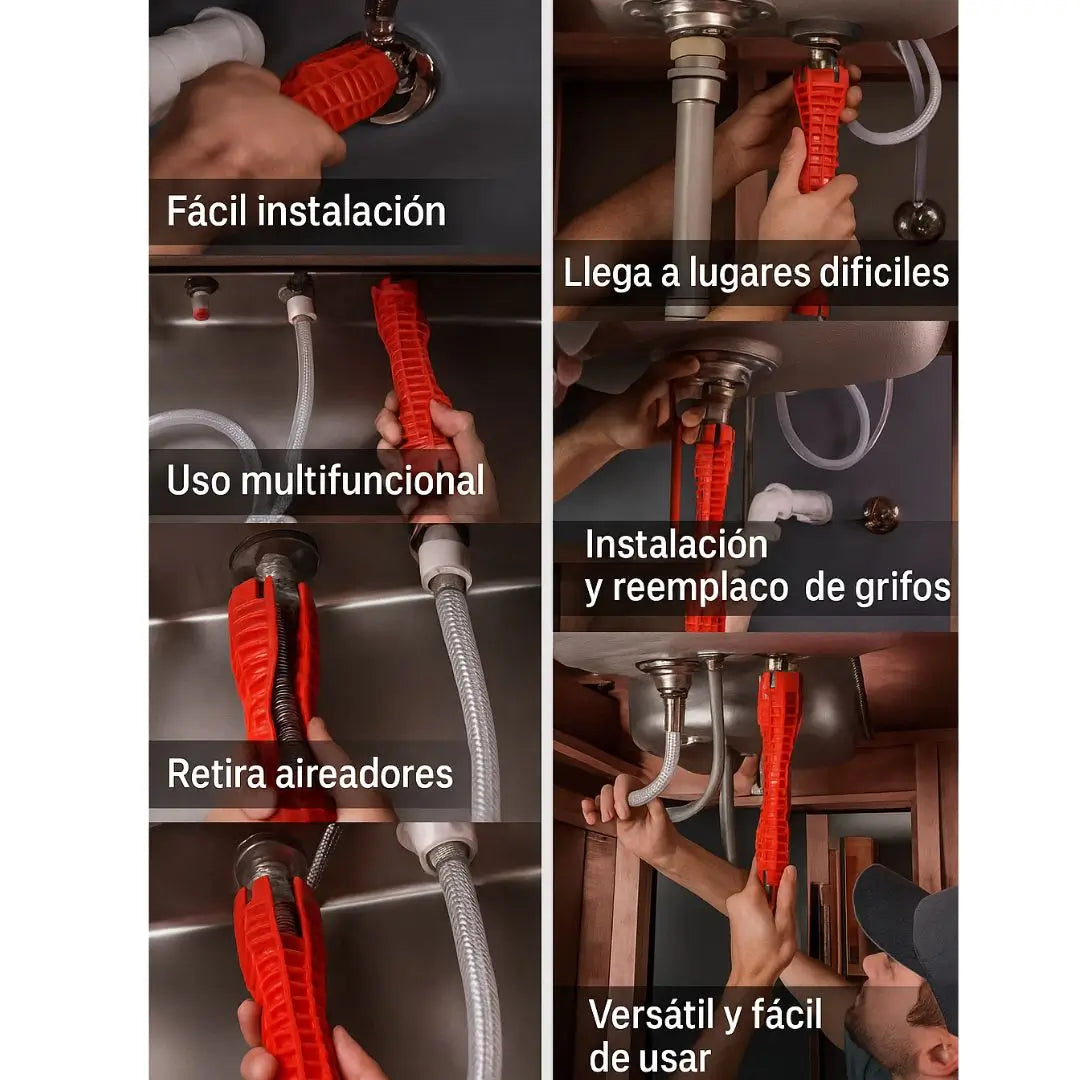 Fácil instalación

Uso multifuncional

Retira aireadores

Llega a lugares dificiles

Instalación y reemplaco de grifos

Versátil y fácil de usar